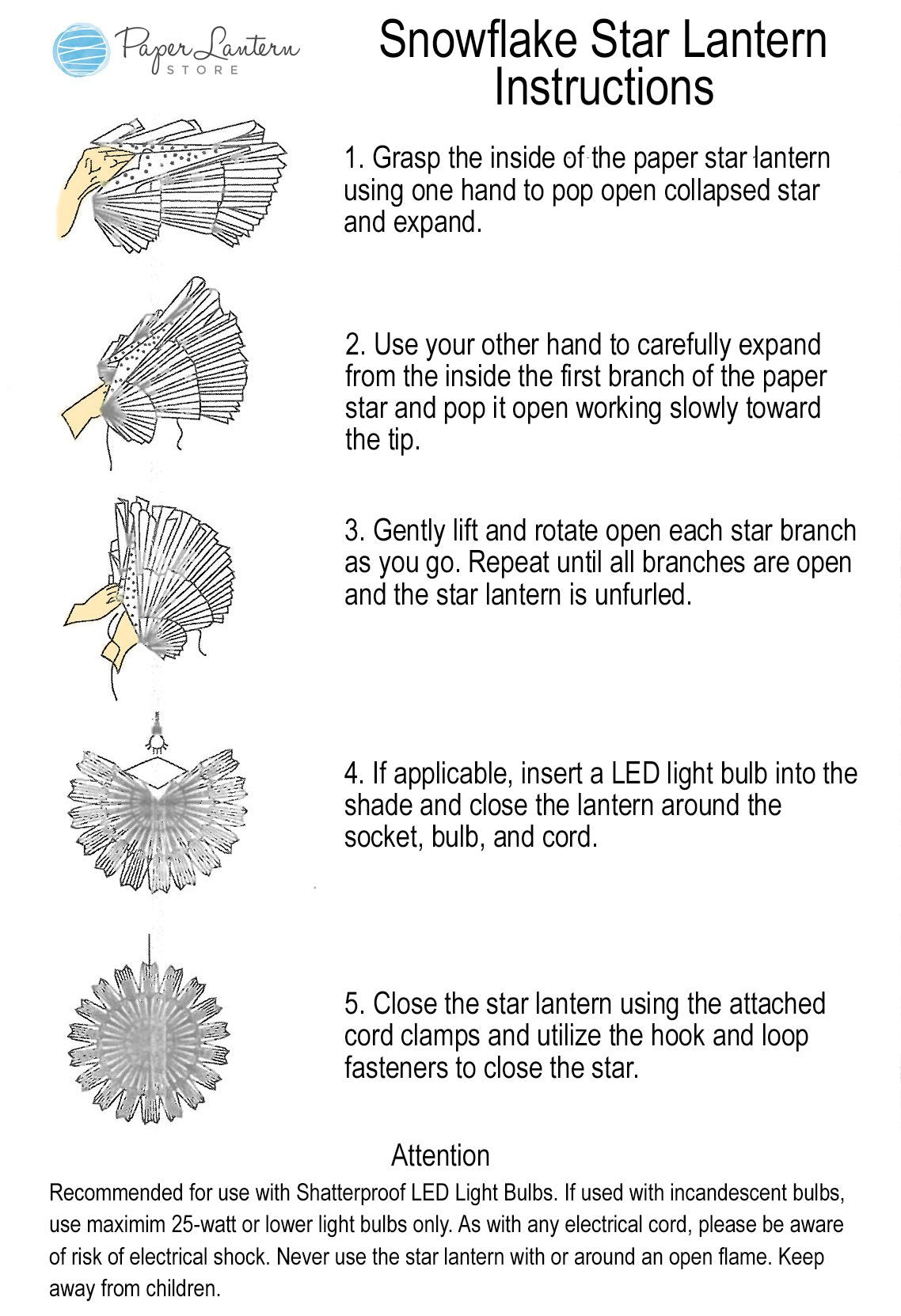 Paper Lantern STORE

Snowflake Star Lantern Instructions

1. Grasp the inside of the paper star lantern using one hand to pop open collapsed star and expand.

2. Use your other hand to carefully expand from the inside the first branch of the paper star and pop it open working slowly toward the tip.

3. Gently lift and rotate open each star branch as you go. Repeat until all branches are open and the star lantern is unfurled.

4. If applicable, insert a LED light bulb into the shade and close the lantern around the socket, bulb, and cord.

5. Close the star lantern using the attached cord clamps and utilize the hook and loop fasteners to close the star.

Attention

Recommended for use with Shatterproof LED Light Bulbs. If used with incandescent bulbs, use maximim 25-watt or lower light bulbs only. As with any electrical cord, please be aware of risk of electrical shock. Never use the star lantern with or around an open flame. Keep away from children.